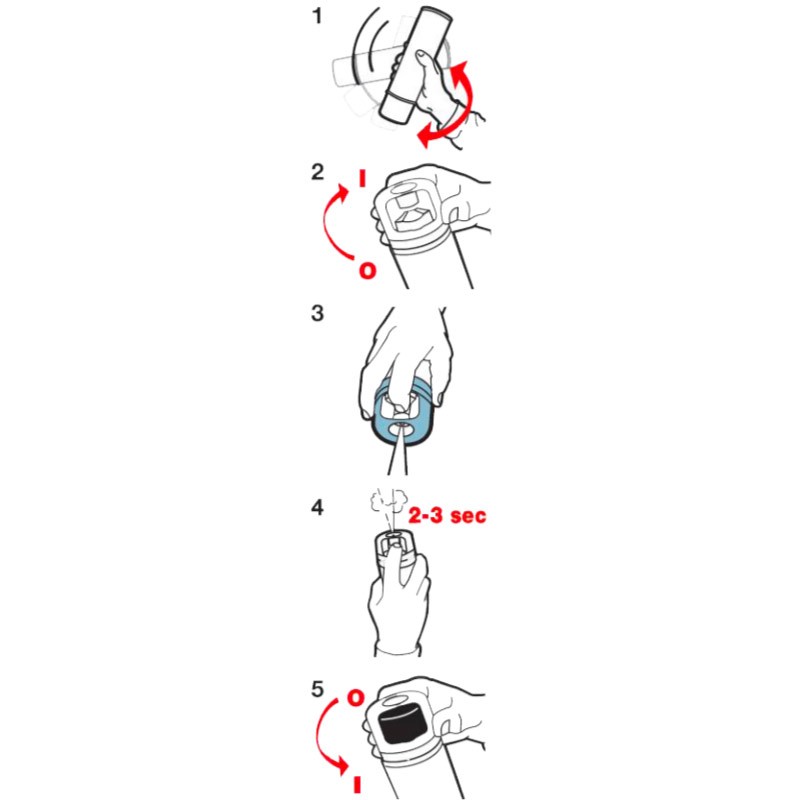 1

2
I
O

3

4
2-3 sec

5
O
I