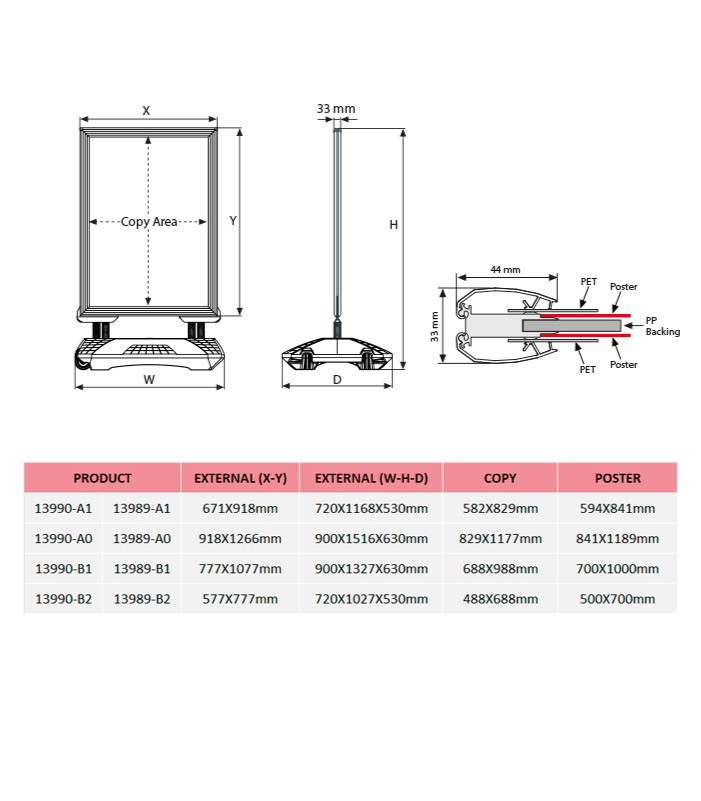 X

Copy Area

Y

W

33 mm

H

D

44 mm

33 mm

PET

Poster

PP Backing

PET

Poster

| PRODUCT | | EXTERNAL (X-Y) | EXTERNAL (W-H-D) | COPY | POSTER |
|---|---|---|---|---|---|
| 13990-A1 | 13989-A1 | 671X918mm | 720X1168X530mm | 582X829mm | 594X841mm |
| 13990-A0 | 13989-A0 | 918X1266mm | 900X1516X630mm | 829X1177mm | 841X1189mm |
| 13990-B1 | 13989-B1 | 777X1077mm | 900X1327X630mm | 688X988mm | 700X1000mm |
| 13990-B2 | 13989-B2 | 577X777mm | 720X1027X530mm | 488X688mm | 500X700mm |