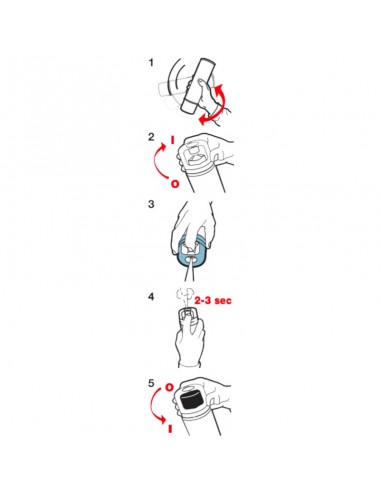 1

2 I

O

3

4 2-3 sec

5 O

I